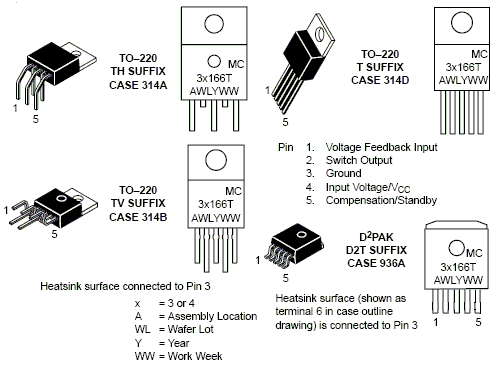 1
5
TO–220
TH SUFFIX
CASE 314A

MC
3x166T
AWLYWW

1
5
TO–220
T SUFFIX
CASE 314D

MC
3x166T
AWLYWW

Pin 1. Voltage Feedback Input
2. Switch Output
3. Ground
4. Input Voltage/$V_{CC}$
5. Compensation/Standby

1
5
TO–220
TV SUFFIX
CASE 314B

MC
3x166T
AWLYWW

1
5
$D^2PAK$
D2T SUFFIX
CASE 936A

MC
3x166T
AWLYWW
1 5

Heatsink surface connected to Pin 3

x = 3 or 4
A = Assembly Location
WL = Wafer Lot
Y = Year
WW = Work Week

Heatsink surface (shown as terminal 6 in case outline drawing) is connected to Pin 3