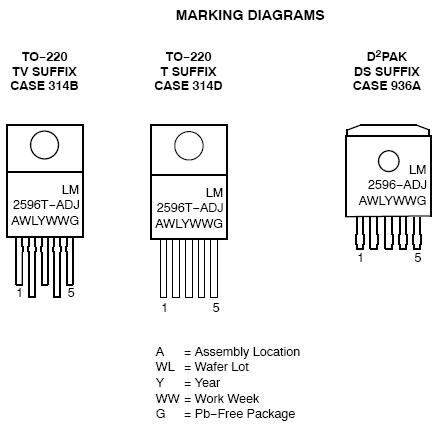 MARKING DIAGRAMS

TO−220
TV SUFFIX
CASE 314B

LM
2596T−ADJ
AWLYWWG

1 5

TO−220
T SUFFIX
CASE 314D

LM
2596T−ADJ
AWLYWWG

1 5

D$^2$PAK
DS SUFFIX
CASE 936A

LM
2596−ADJ
AWLYWWG

1 5

A = Assembly Location
WL = Wafer Lot
Y = Year
WW = Work Week
G = Pb−Free Package